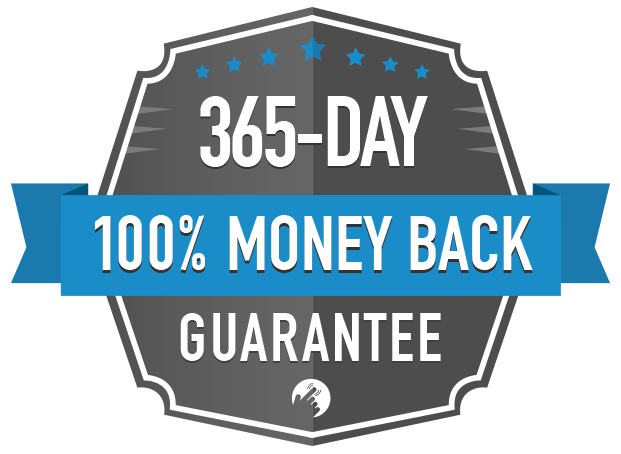 365-DAY

100% MONEY BACK

GUARANTEE